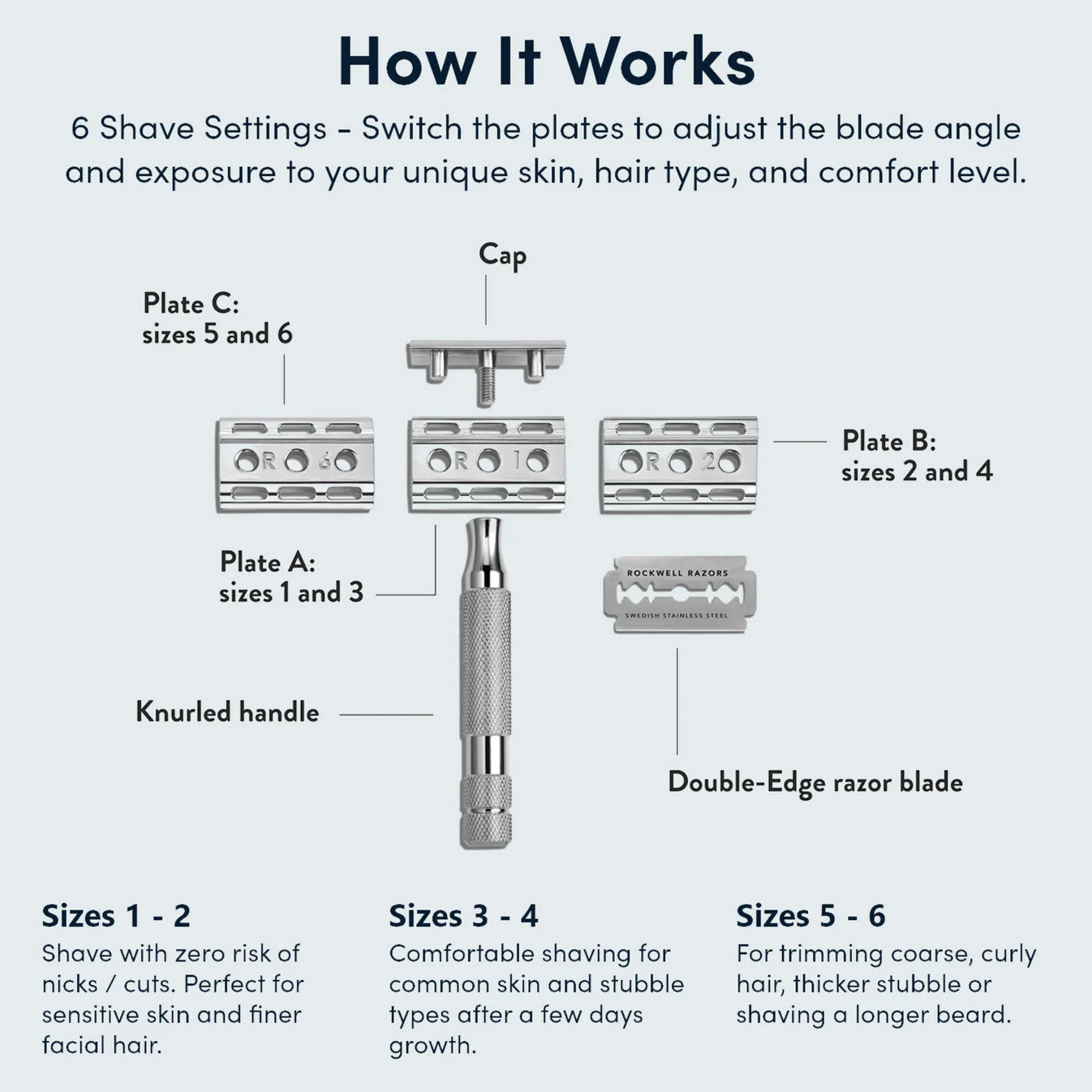 How It Works

6 Shave Settings - Switch the plates to adjust the blade angle and exposure to your unique skin, hair type, and comfort level.

Cap

Plate C:
sizes 5 and 6

R 6

R 1

R 2

Plate B:
sizes 2 and 4

Plate A:
sizes 1 and 3

ROCKWELL RAZORS

SWEDISH STAINLESS STEEL

Knurled handle

Double-Edge razor blade

Sizes 1 - 2
Shave with zero risk of nicks / cuts. Perfect for sensitive skin and finer facial hair.

Sizes 3 - 4
Comfortable shaving for common skin and stubble types after a few days growth.

Sizes 5 - 6
For trimming coarse, curly hair, thicker stubble or shaving a longer beard.